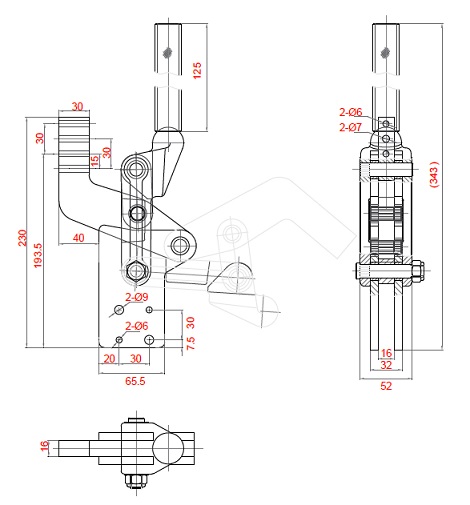 125
30
30
30
15
230
193.5
40
2-Ø9
2-Ø6
30
7.5
20
30
65.5
2-Ø6
2-Ø7
(343)
16
32
52
16